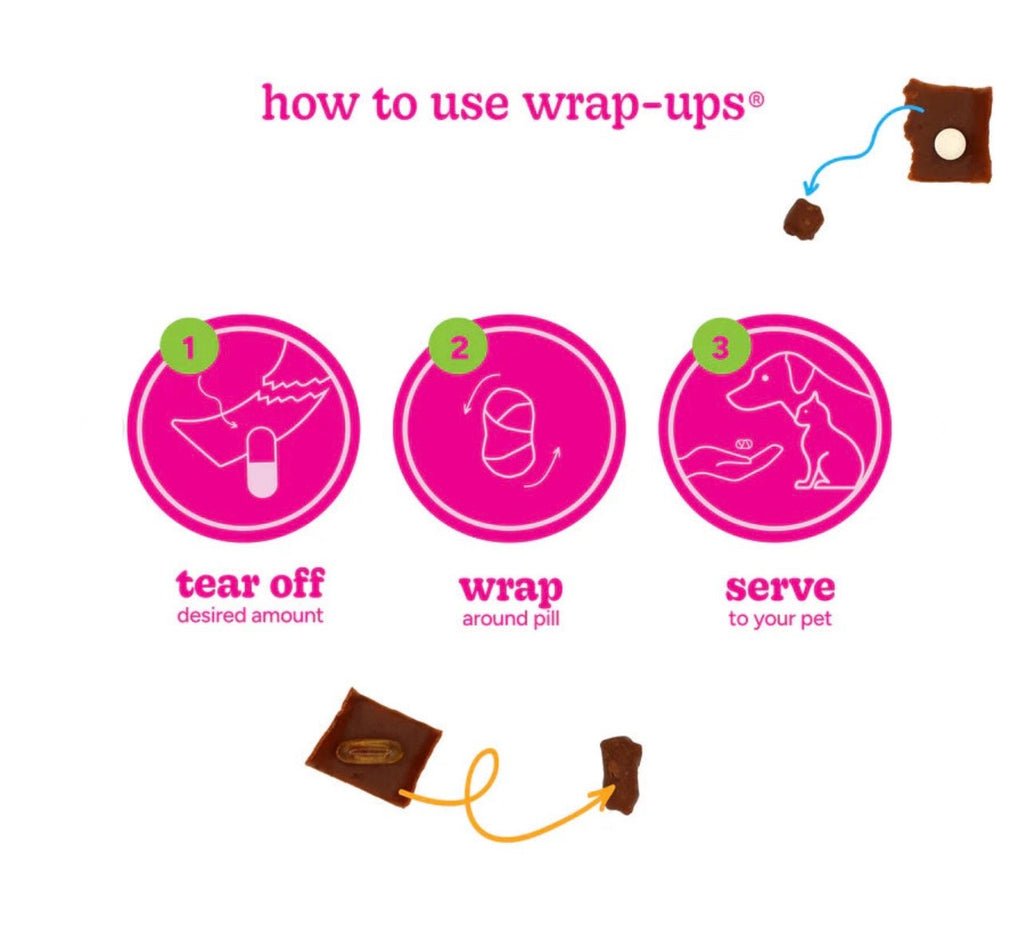 how to use wrap-ups®

1

tear off
desired amount

2

wrap
around pill

3

serve
to your pet